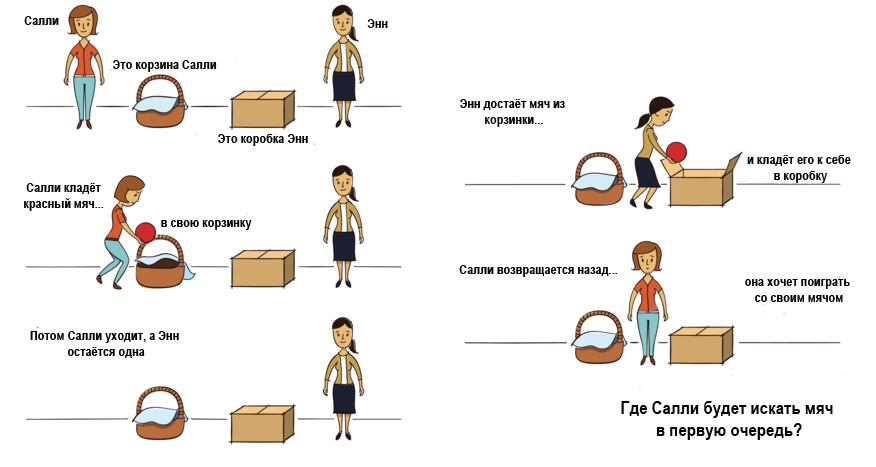 Салли

Энн

Это корзина Салли

Это коробка Энн

Салли кладёт красный мяч...

в свою корзинку

Потом Салли уходит, а Энн остаётся одна

Энн достаёт мяч из корзинки...

и кладёт его к себе в коробку

Салли возвращается назад...

она хочет поиграть со своим мячом

Где Салли будет искать мяч в первую очередь?