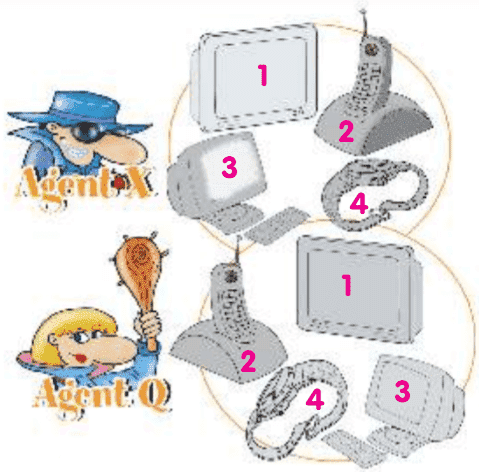 Agent X

1
2
3
4

Agent Q

1
2
4
3