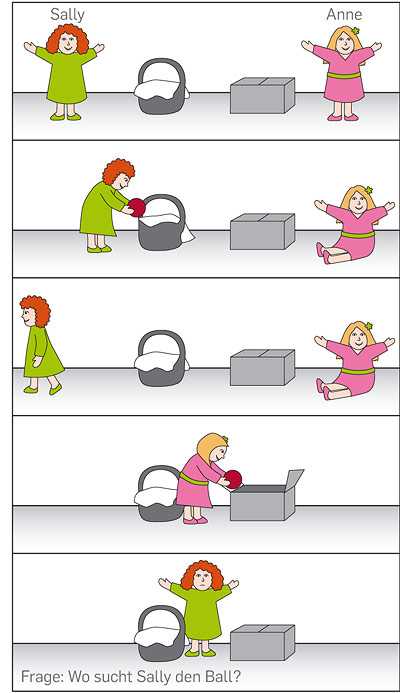 Sally

Anne

Frage: Wo sucht Sally den Ball?