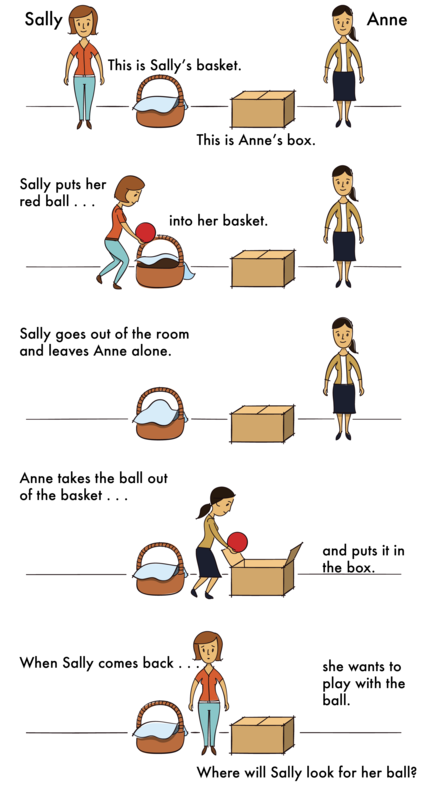 Sally

Anne

This is Sally's basket.

This is Anne's box.

Sally puts her red ball . . .

into her basket.

Sally goes out of the room and leaves Anne alone.

Anne takes the ball out of the basket . . .

and puts it in the box.

When Sally comes back . . .

she wants to play with the ball.

Where will Sally look for her ball?